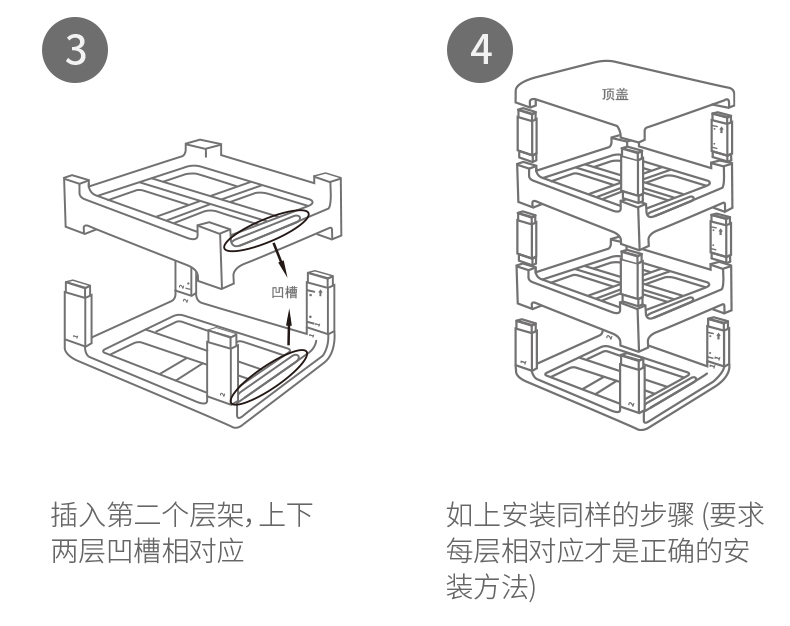 3

凹槽

插入第二个层架，上下两层凹槽相对应

4

顶盖

如上安装同样的步骤 (要求每层相对应才是正确的安装方法)