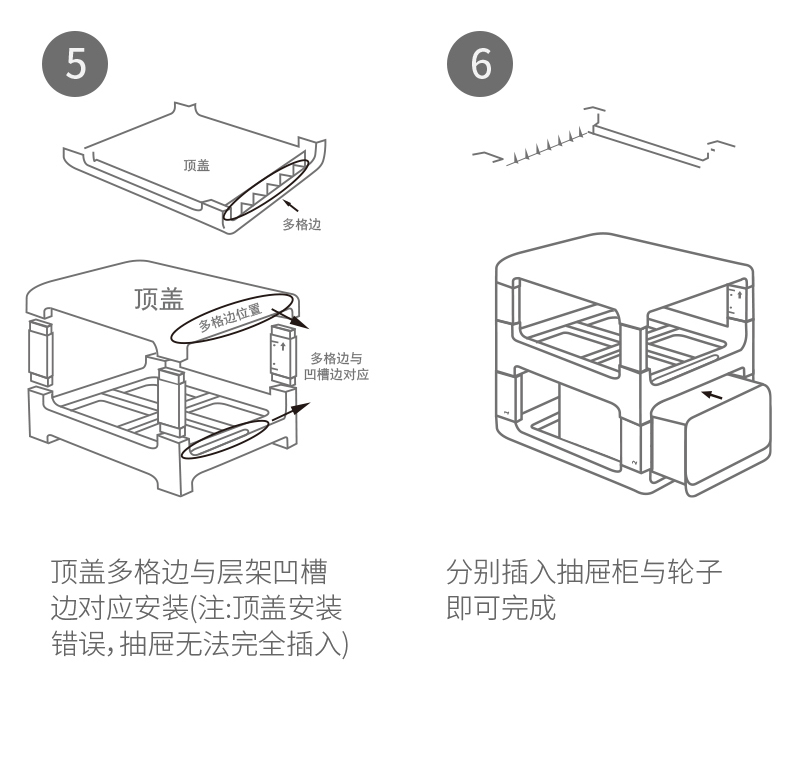 5

顶盖

多格边

顶盖

多格边位置

多格边与凹槽边对应

顶盖多格边与层架凹槽边对应安装(注:顶盖安装错误,抽屉无法完全插入)

6

分别插入抽屉柜与轮子即可完成