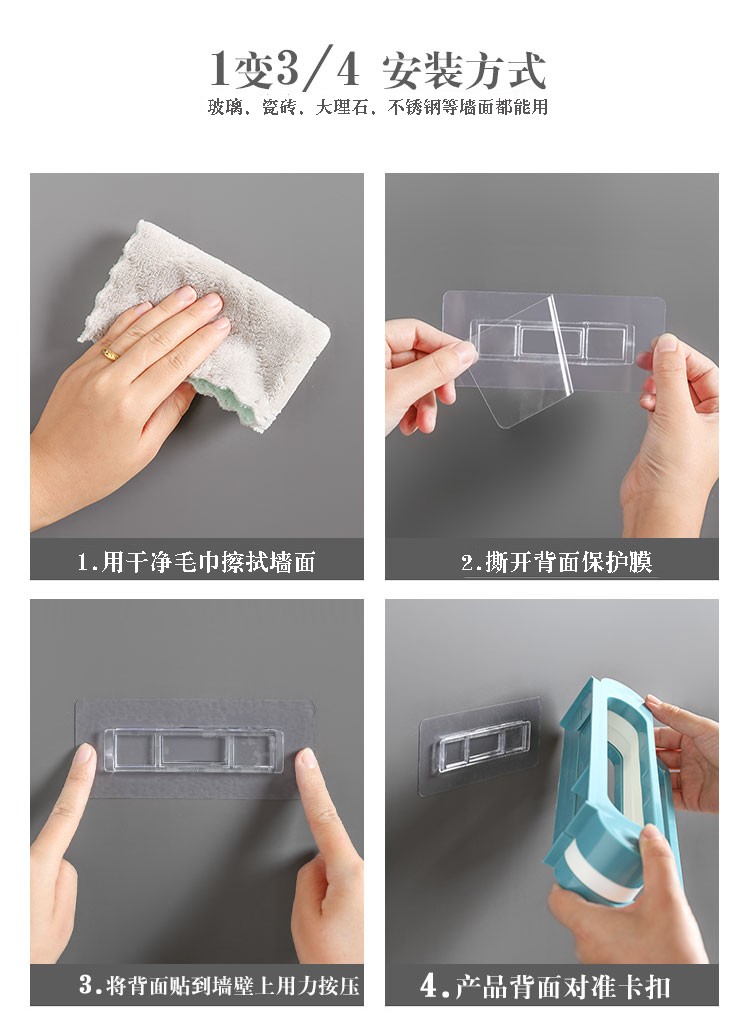 1变3/4 安装方式
玻璃、瓷砖、大理石、不锈钢等墙面都能用

1.用干净毛巾擦拭墙面

2.撕开背面保护膜

3.将背面贴到墙壁上用力按压

4.产品背面对准卡扣