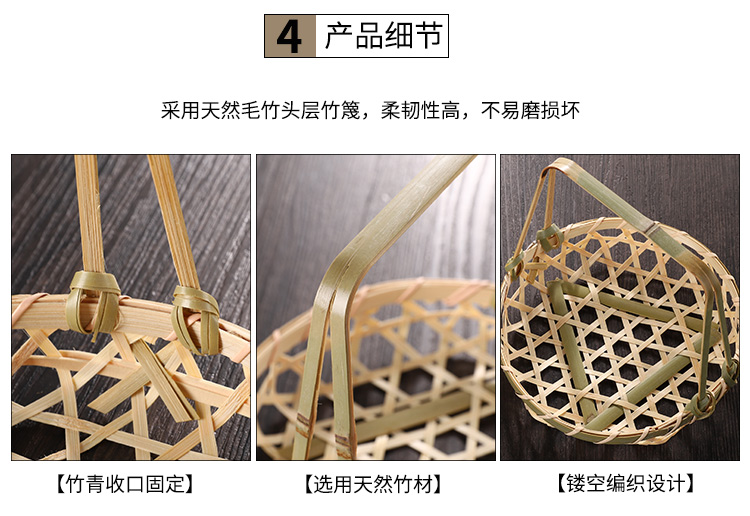 4 产品细节

采用天然毛竹头层竹篾，柔韧性高，不易磨损坏

【竹青收口固定】

【选用天然竹材】

【镂空编织设计】