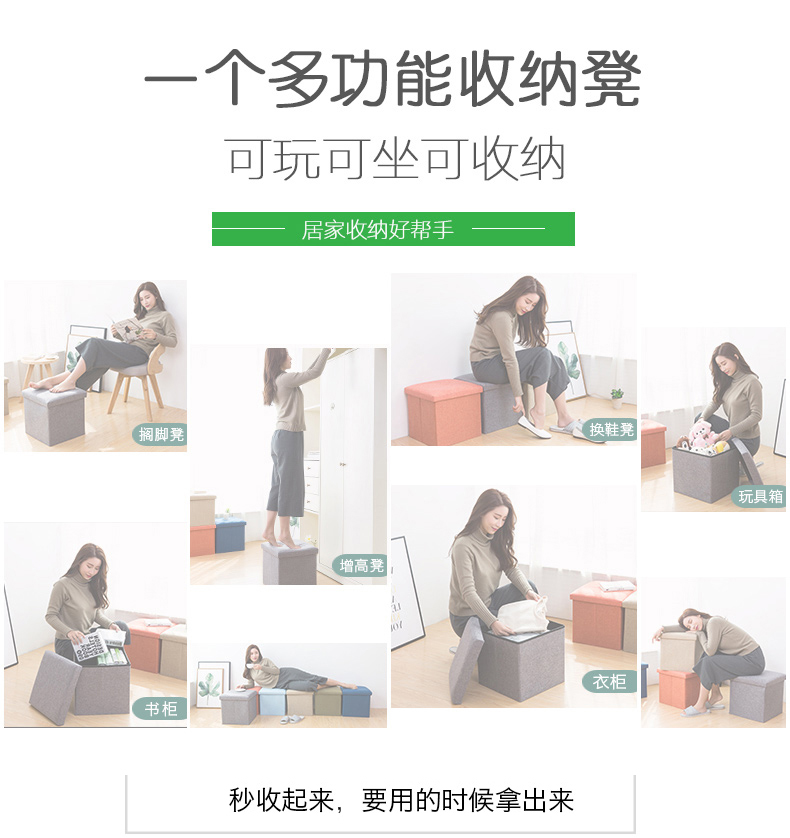 一个多功能收纳凳

可玩可坐可收纳

居家收纳好帮手

搁脚凳

增高凳

换鞋凳

玩具箱

书柜

衣柜

秒收起来，要用的时候拿出来