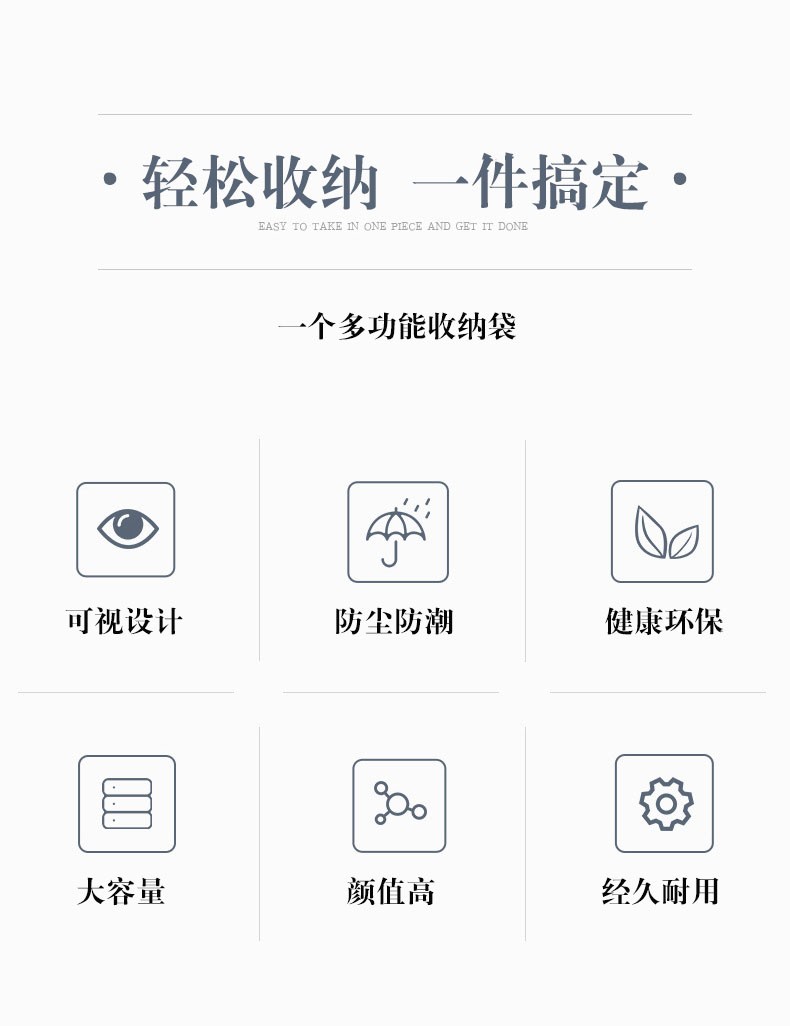 · 轻松收纳 一件搞定 ·
EASY TO TAKE IN ONE PIECE AND GET IT DONE

一个多功能收纳袋

可视设计

防尘防潮

健康环保

大容量

颜值高

经久耐用