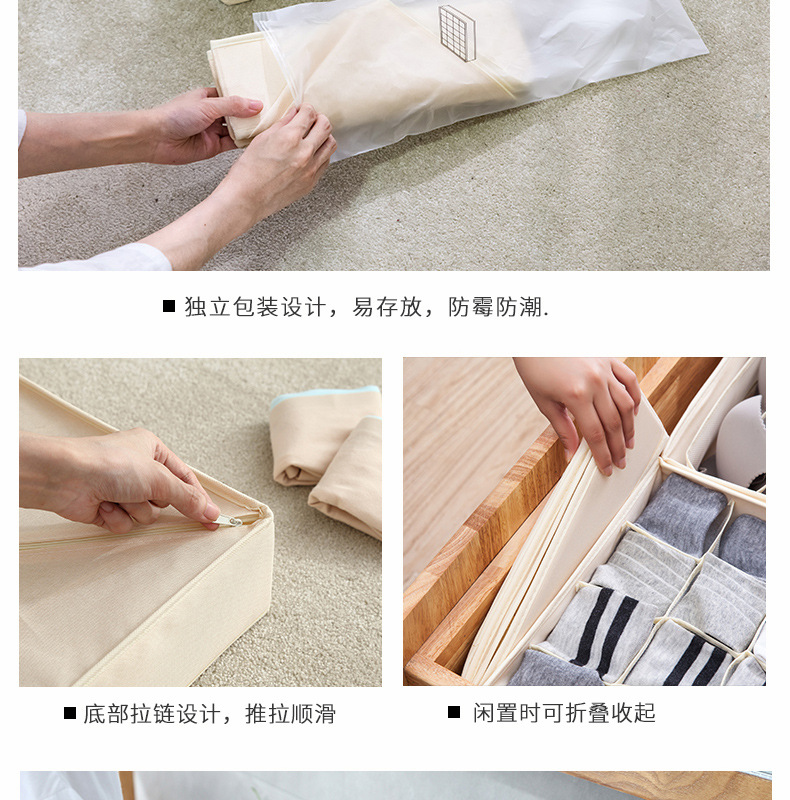 ■ 独立包装设计，易存放，防霉防潮.

■ 底部拉链设计，推拉顺滑

■ 闲置时可折叠收起