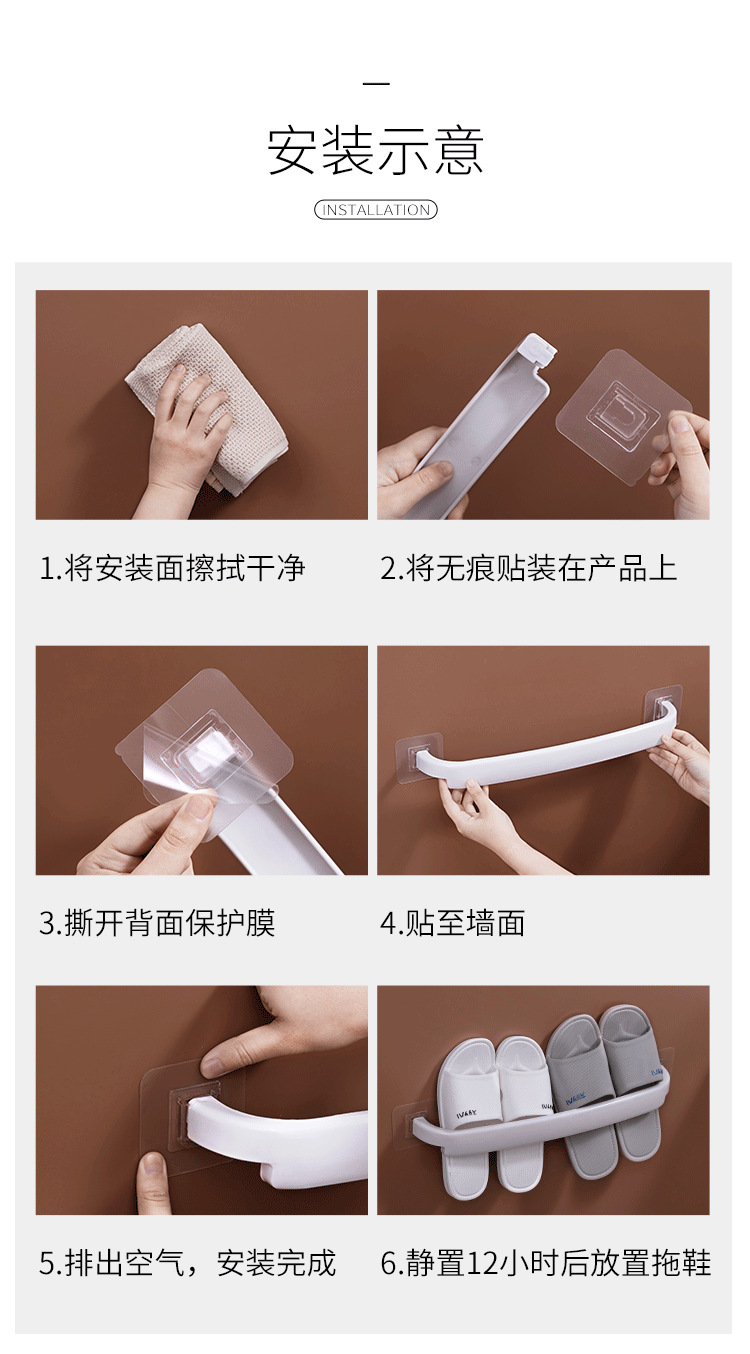 安装示意

INSTALLATION

1.将安装面擦拭干净

2.将无痕贴装在产品上

3.撕开背面保护膜

4.贴至墙面

5.排出空气，安装完成

6.静置12小时后放置拖鞋