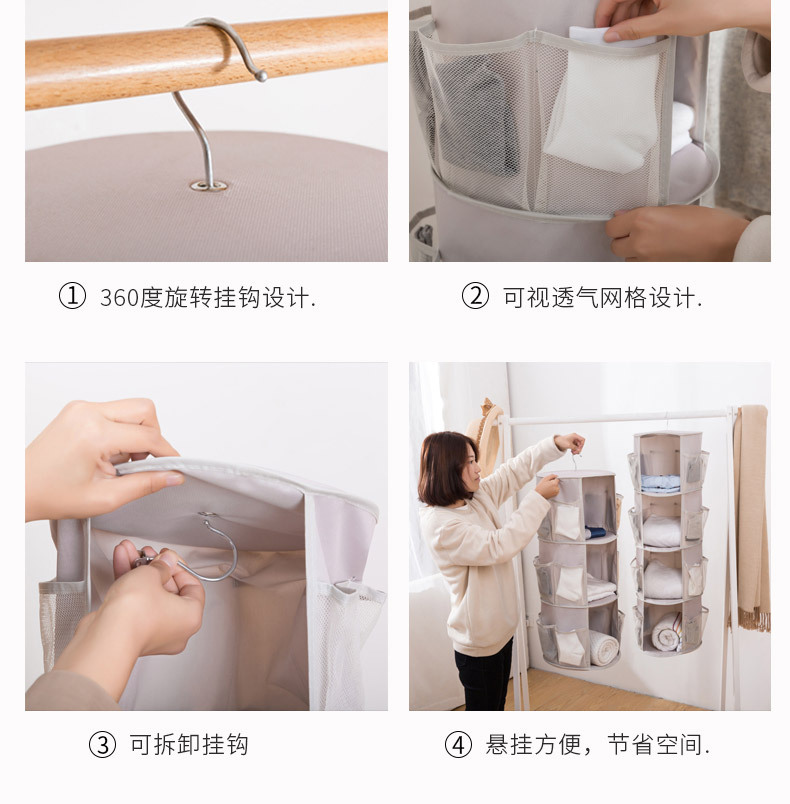 ① 360度旋转挂钩设计.

② 可视透气网格设计.

③ 可拆卸挂钩

④ 悬挂方便，节省空间.