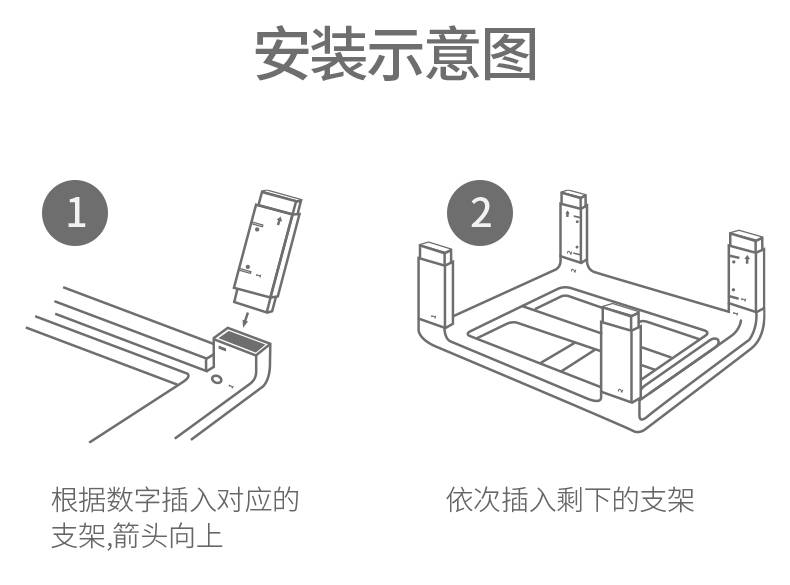 安装示意图

1

根据数字插入对应的支架,箭头向上

2

依次插入剩下的支架