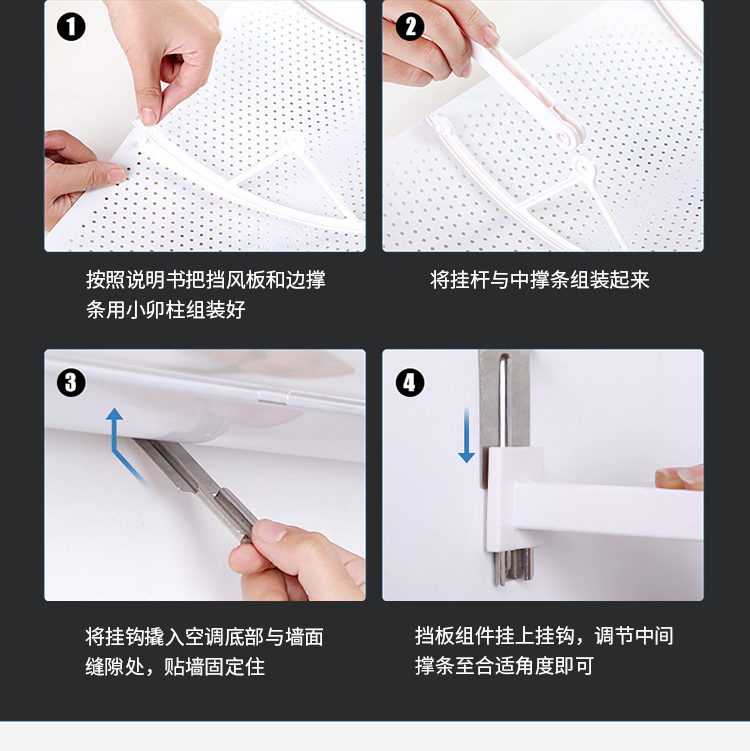 1

按照说明书把挡风板和边撑条用小卯柱组装好

2

将挂杆与中撑条组装起来

3

将挂钩撬入空调底部与墙面缝隙处，贴墙固定住

4

挡板组件挂上挂钩，调节中间撑条至合适角度即可